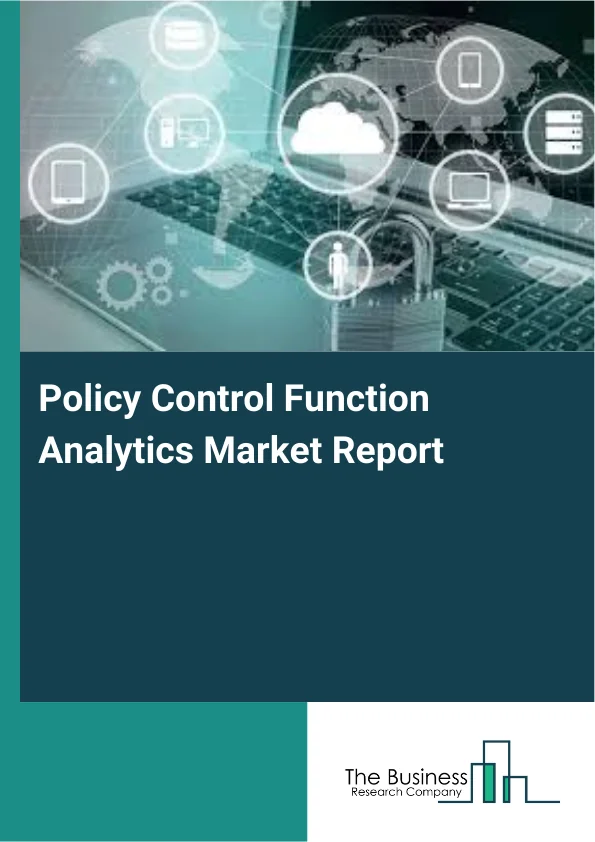 Policy Control Function Analytics Market Report

The Business
Research Company