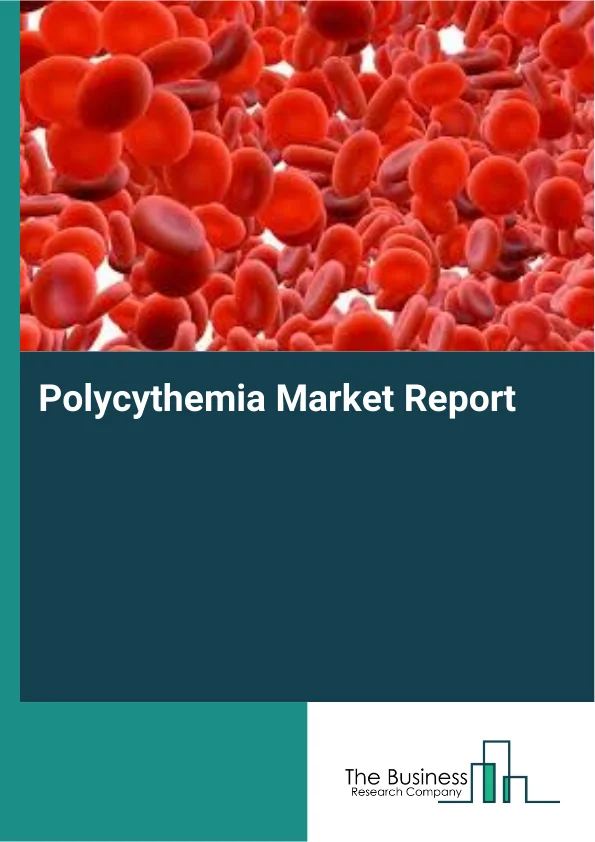 Polycythemia Market Report

The Business
Research Company