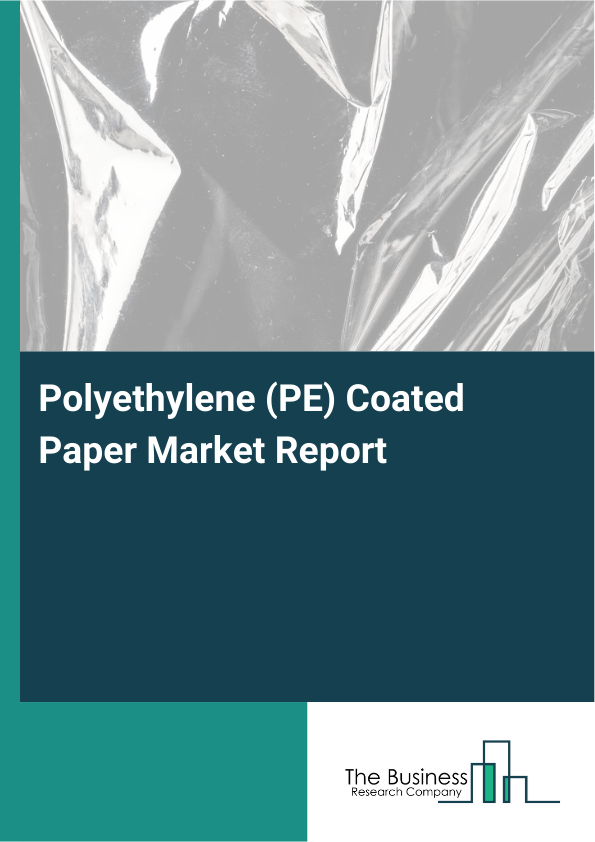 Polyethylene (PE) Coated Paper Market Report

The Business
Research Company