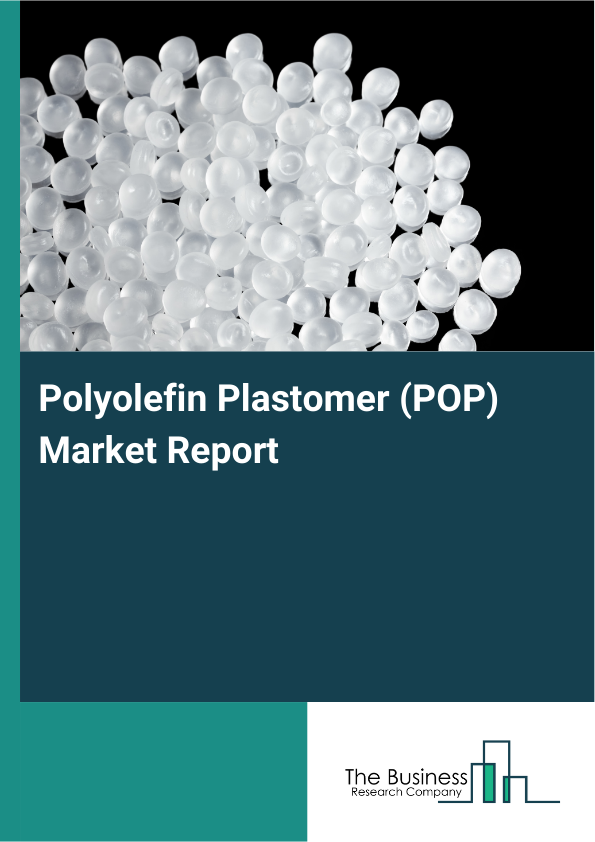 Polyolefin Plastomer (POP) Market Report

The Business
Research Company