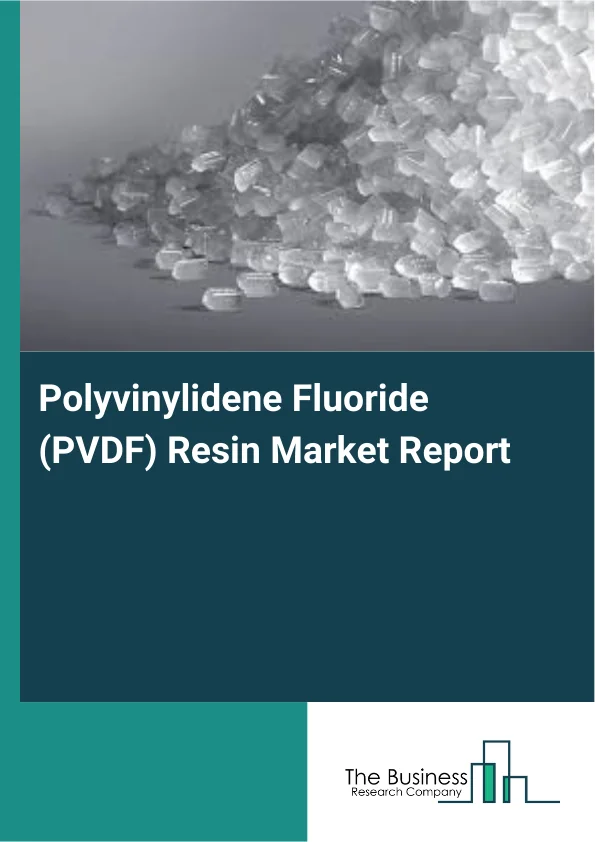 Polyvinylidene Fluoride (PVDF) Resin Market Report

The Business
Research Company