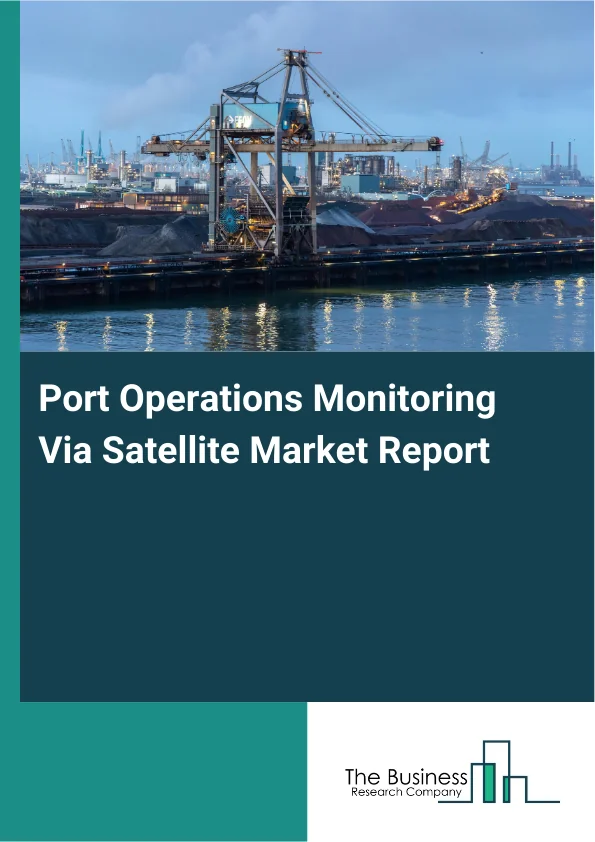 Port Operations Monitoring Via Satellite Market Report

The Business
Research Company