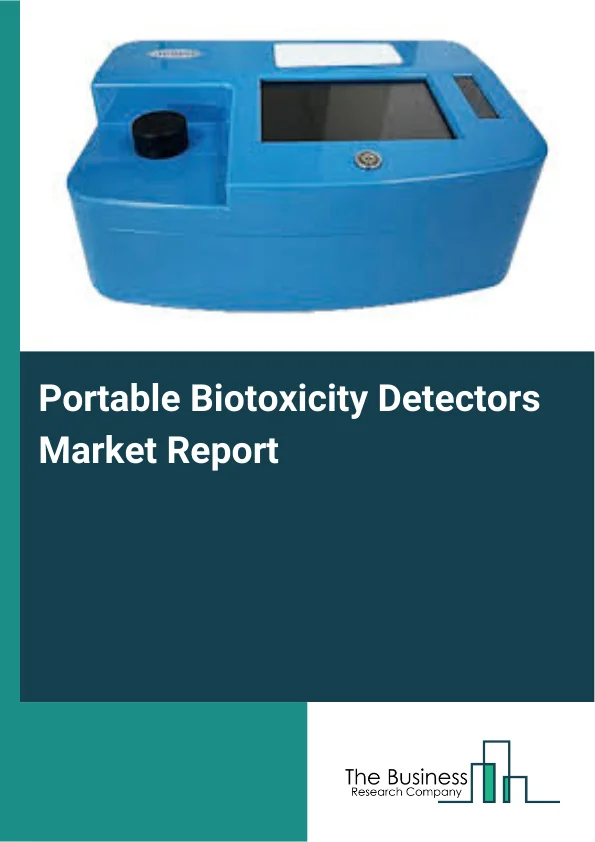 Portable Biotoxicity Detectors Market Report

The Business
Research Company