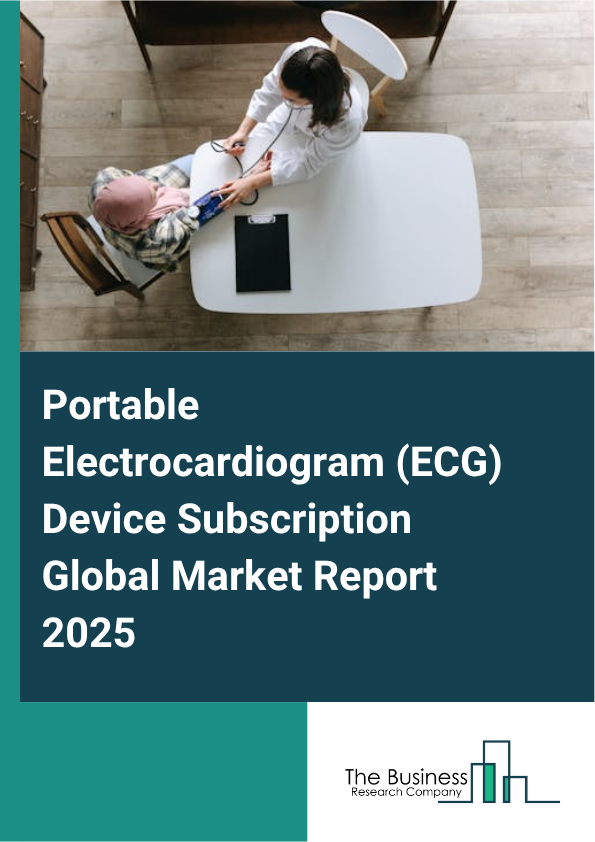 Portable Electrocardiogram (ECG) Device Subscription Global Market Report 2025

The Business Research Company