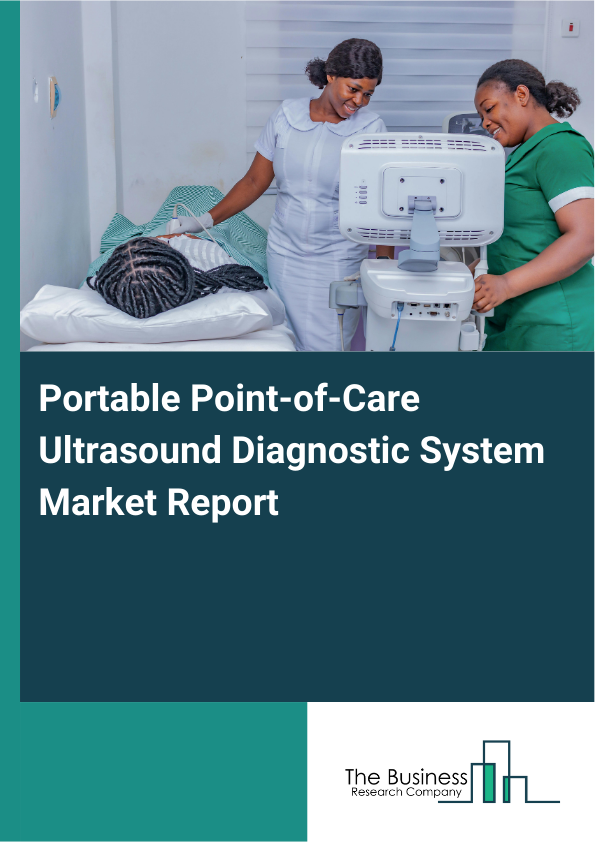 Portable Point-of-Care Ultrasound Diagnostic System Market Report

The Business
Research Company