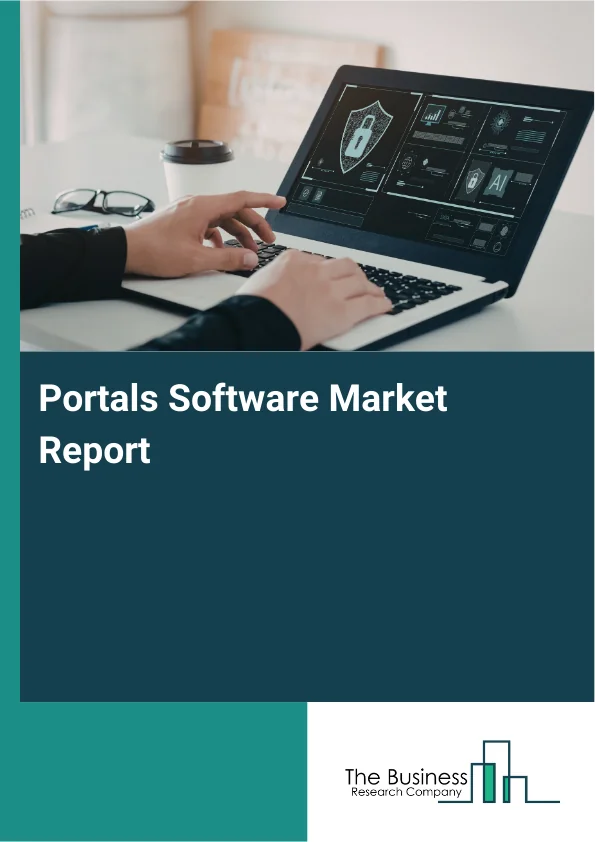 AI

Portals Software Market Report

The Business
Research Company