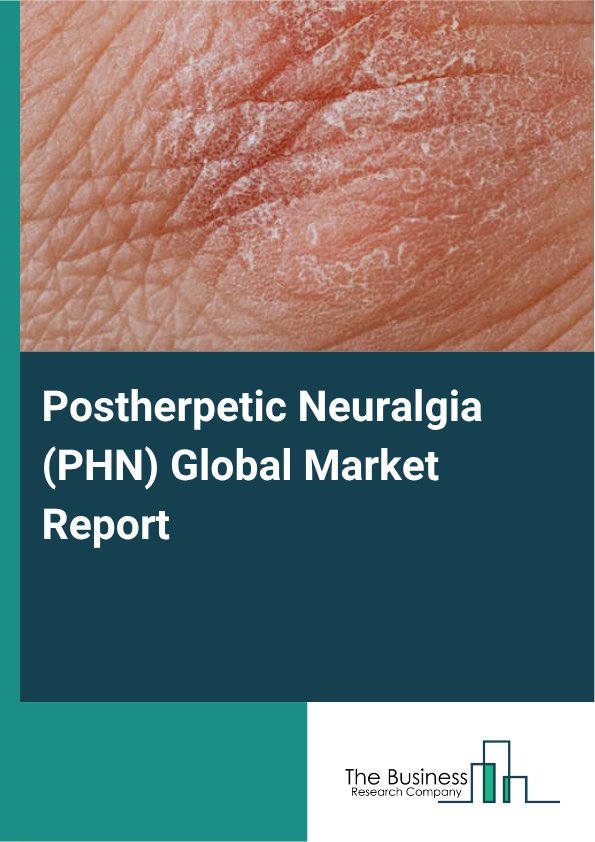 Postherpetic Neuralgia (PHN) Global Market Report

The Business
Research Company