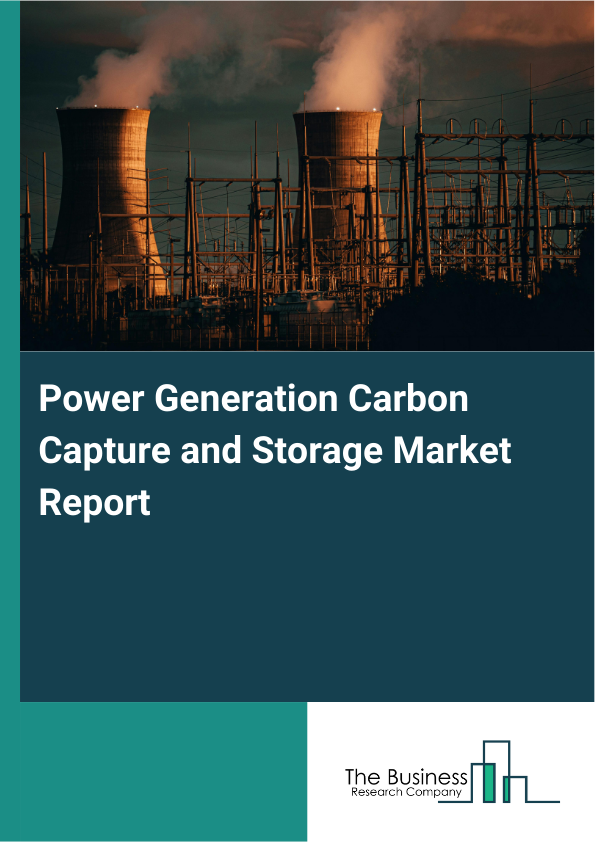 Power Generation Carbon Capture and Storage Market Report

The Business
Research Company