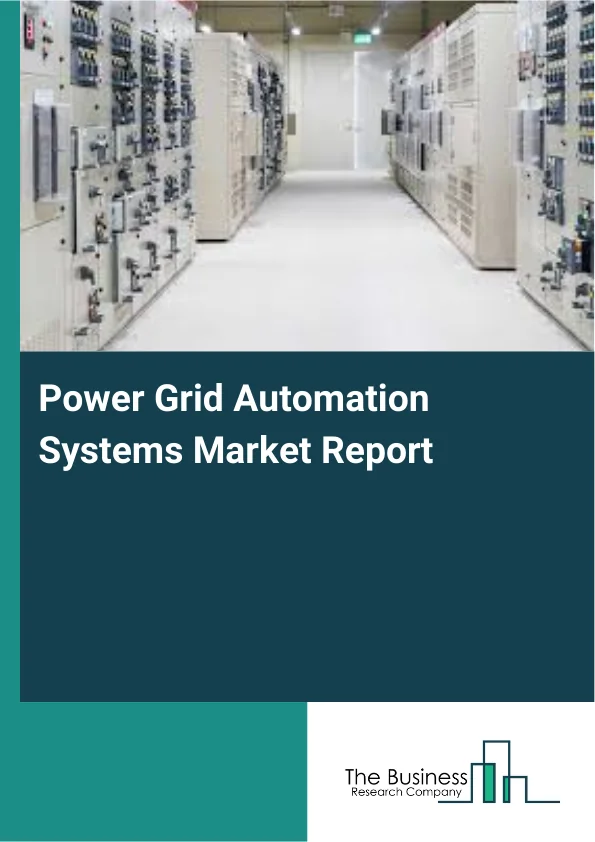 Power Grid Automation Systems Market Report

The Business
Research Company