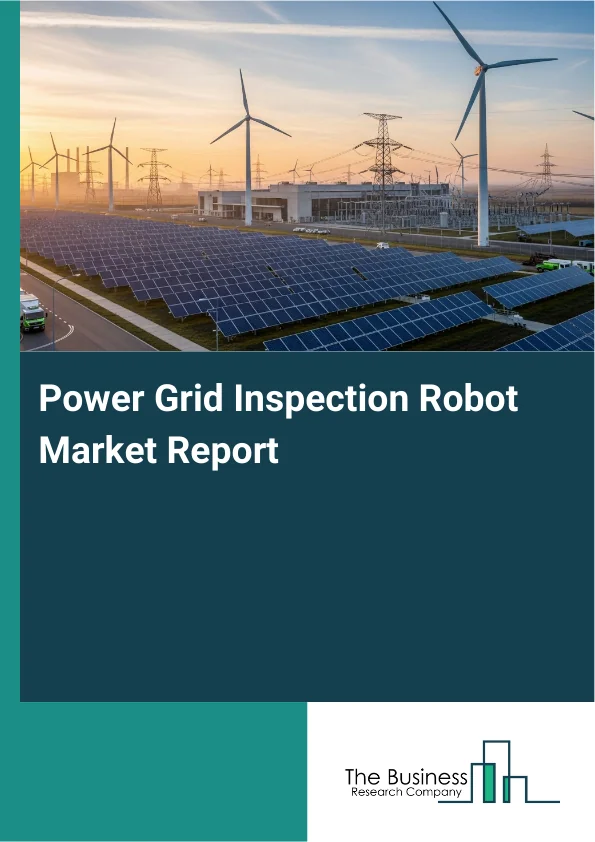 Power Grid Inspection Robot Market Report

The Business
Research Company