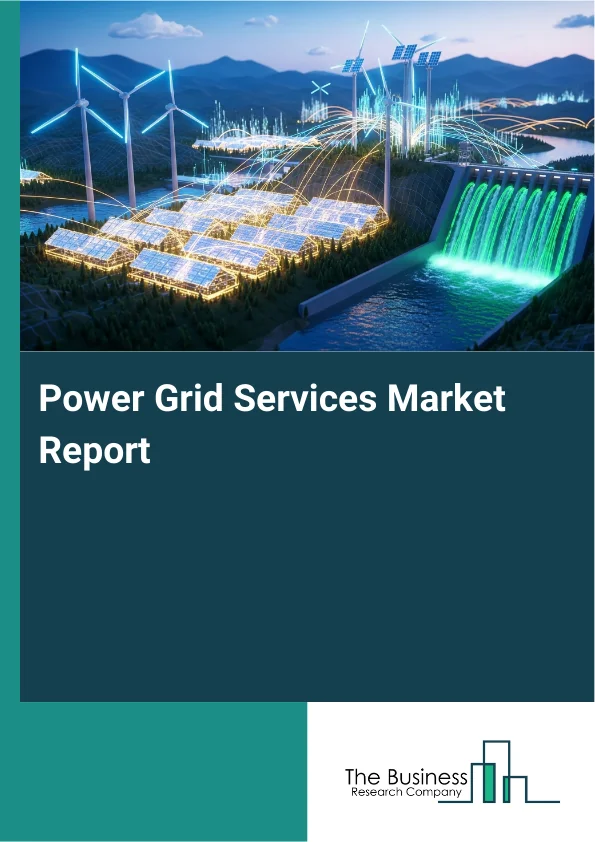 Power Grid Services Market Report

The Business
Research Company