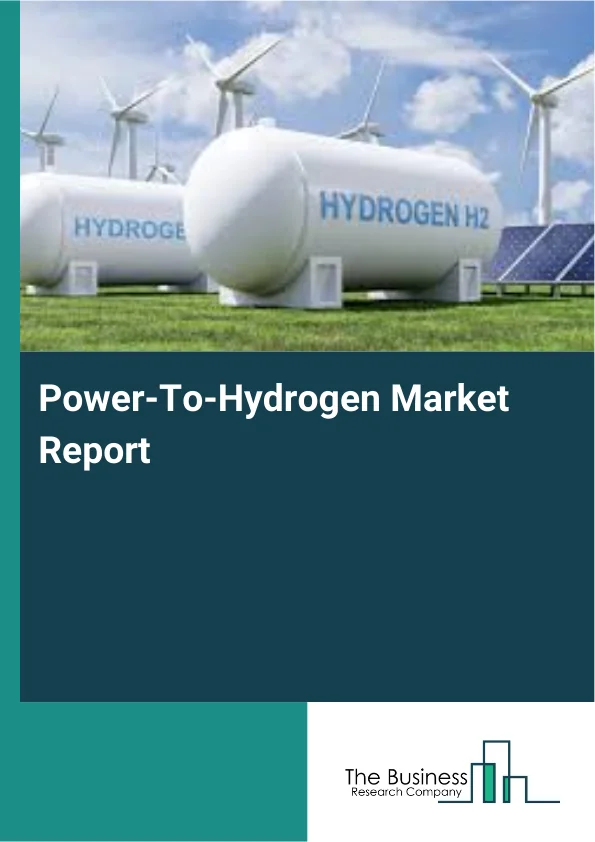 HYDROGE

HYDROGEN H2

Power-To-Hydrogen Market Report

The Business
Research Company