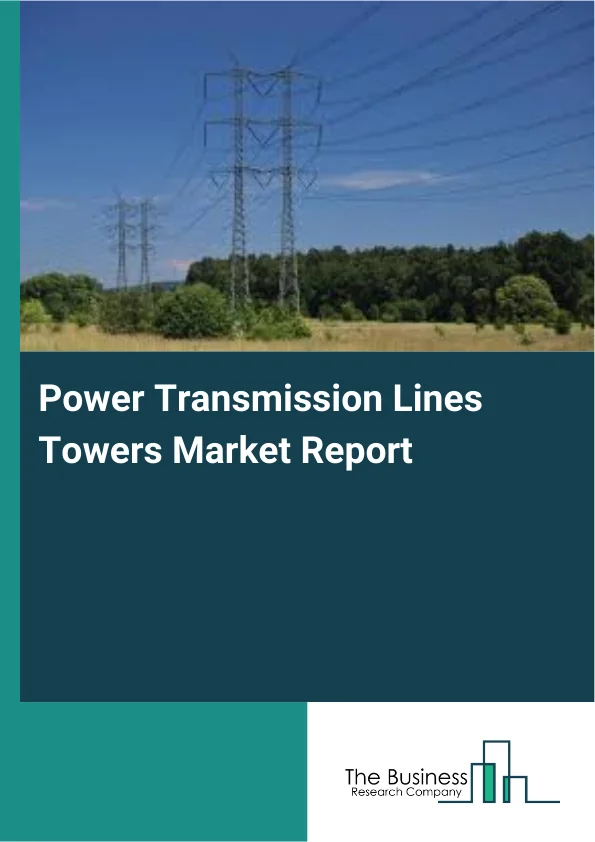 Power Transmission Lines Towers Market Report

The Business
Research Company