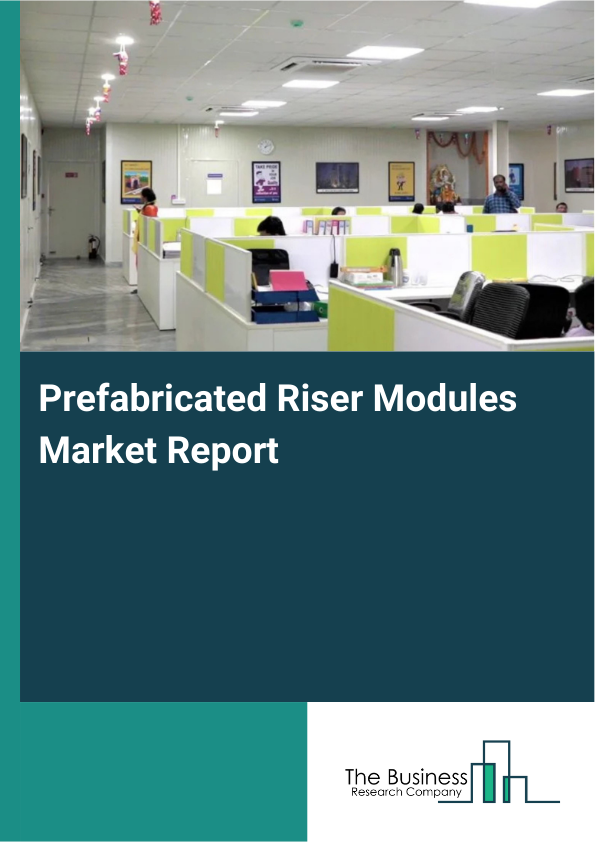 Prefabricated Riser Modules Market Report

The Business
Research Company