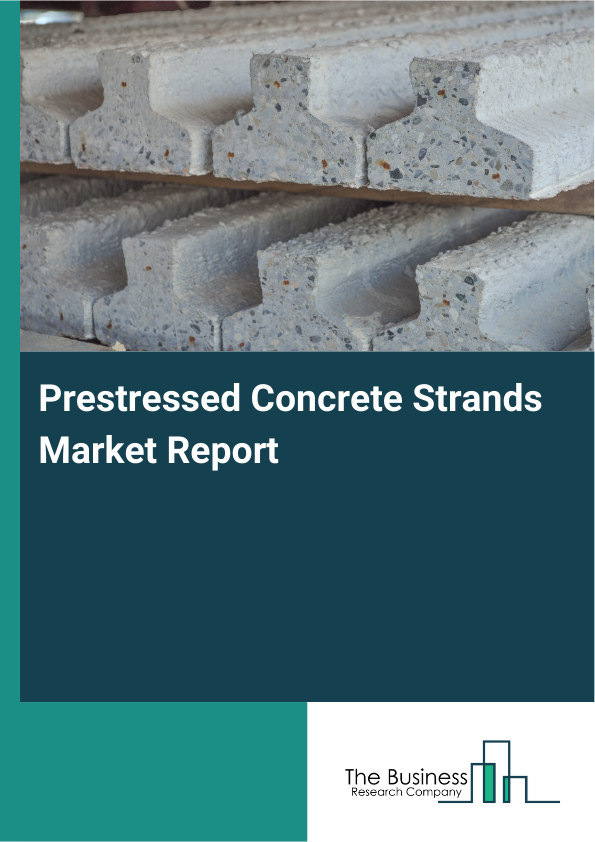 Prestressed Concrete Strands Market Report

The Business
Research Company