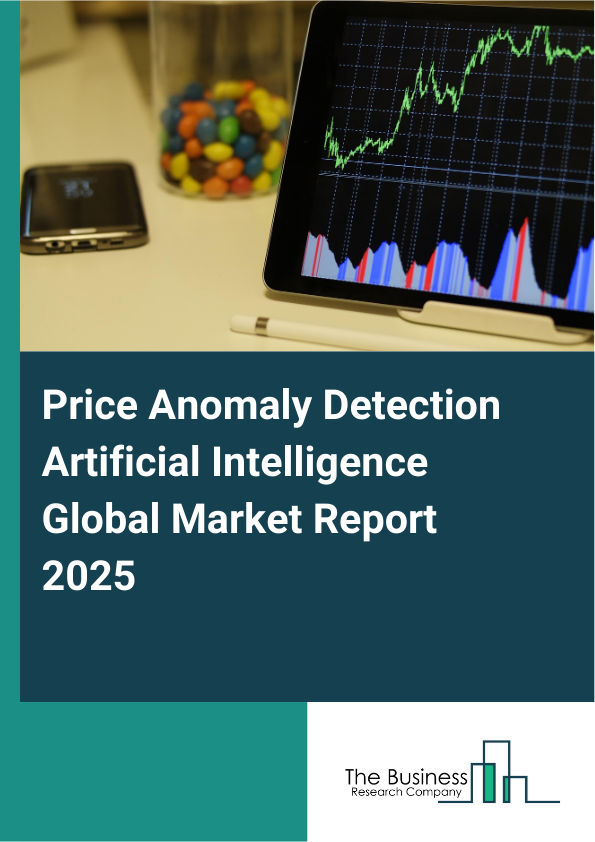 Price Anomaly Detection Artificial Intelligence Global Market Report 2025

The Business
Research Company