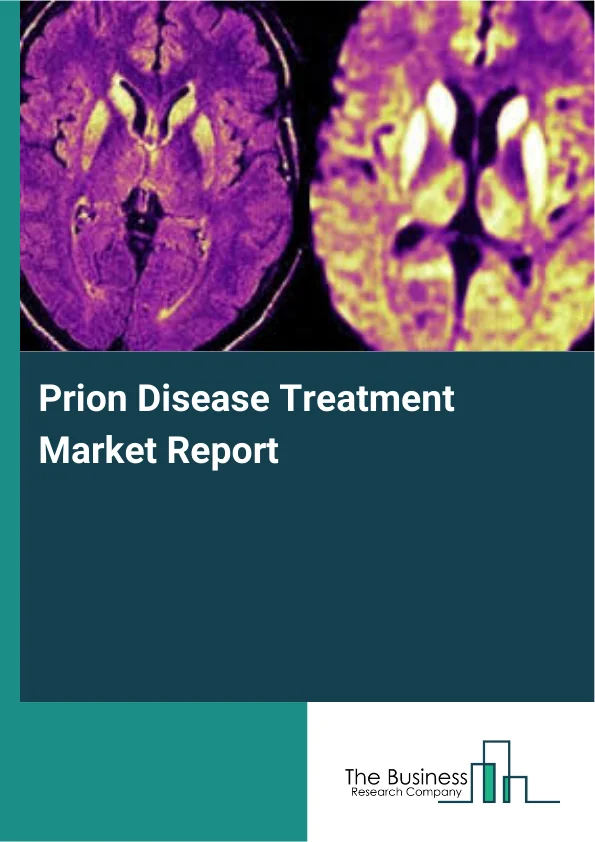 Prion Disease Treatment Market Report

The Business
Research Company