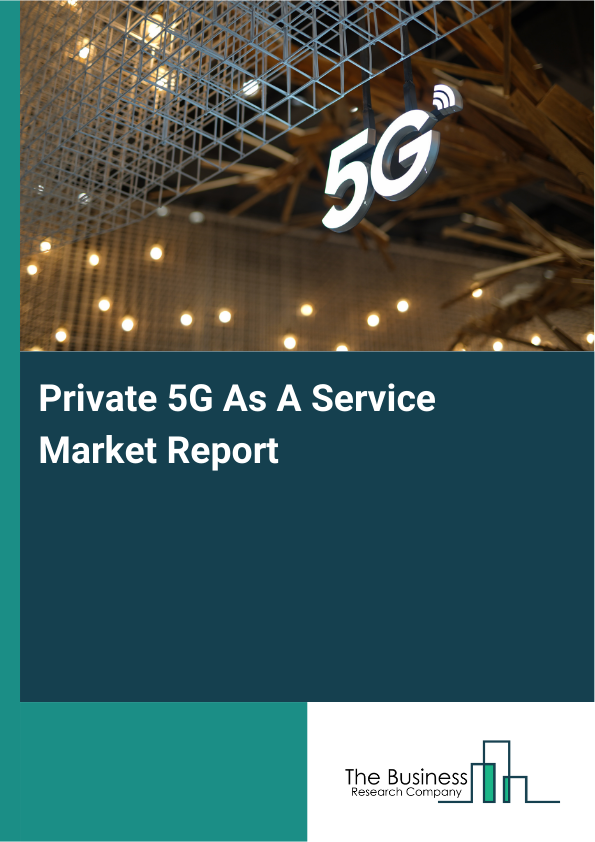 5G

Private 5G As A Service Market Report

The Business
Research Company