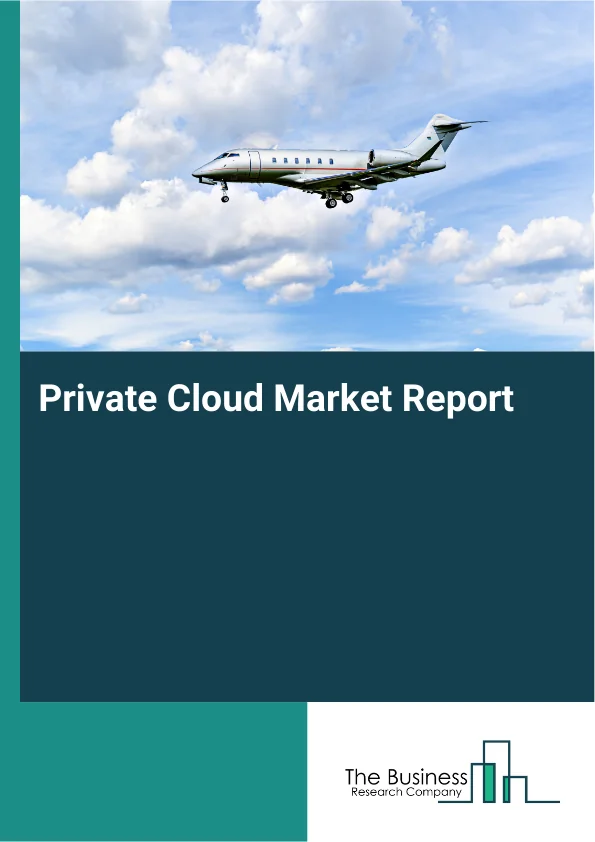 Private Cloud Market Report

The Business
Research Company