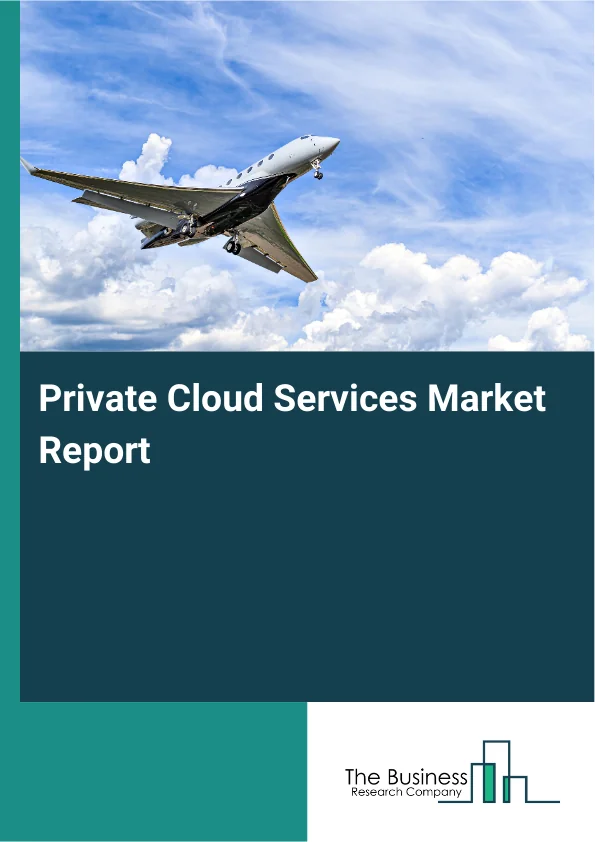 Private Cloud Services Market Report

The Business
Research Company