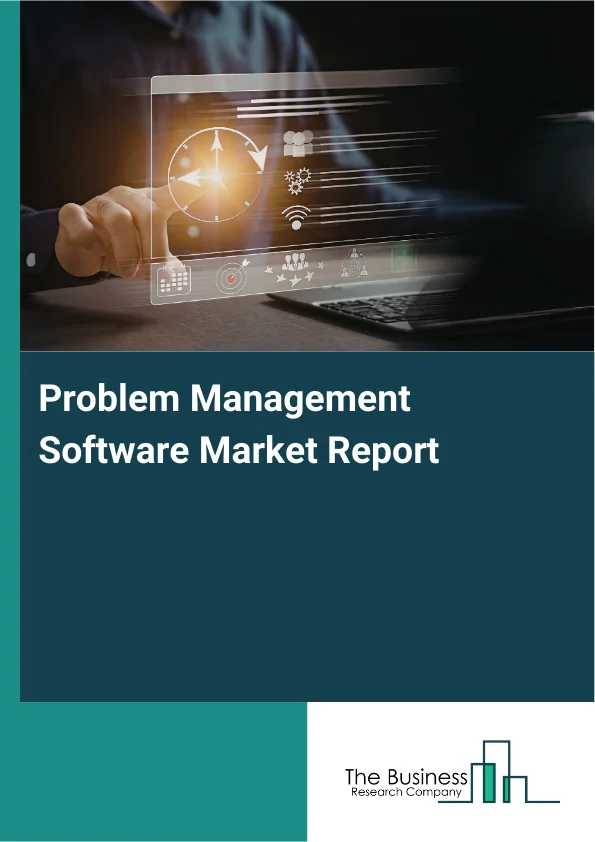 Problem Management Software Market Report

The Business
Research Company