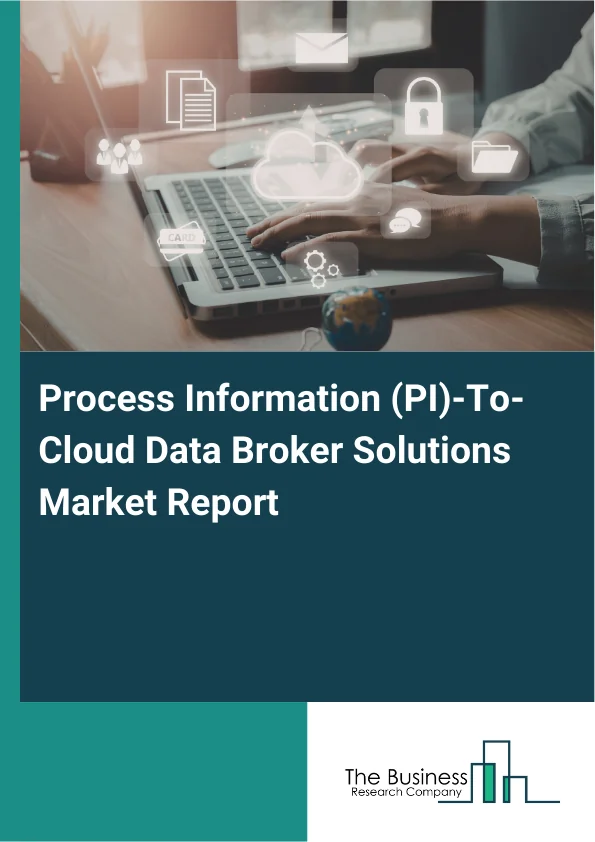 CARD

Process Information (PI)-To-Cloud Data Broker Solutions Market Report

The Business
Research Company