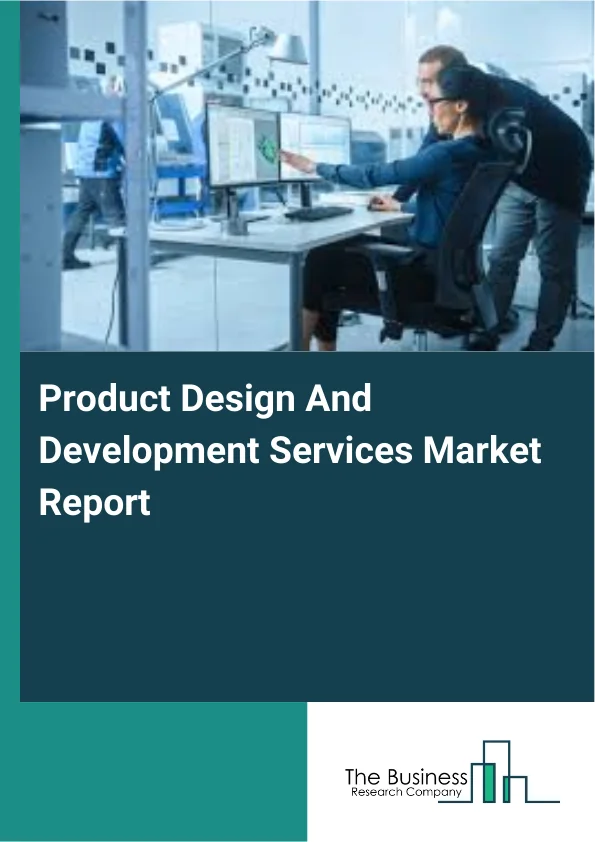 Product Design And Development Services Market Report

The Business
Research Company