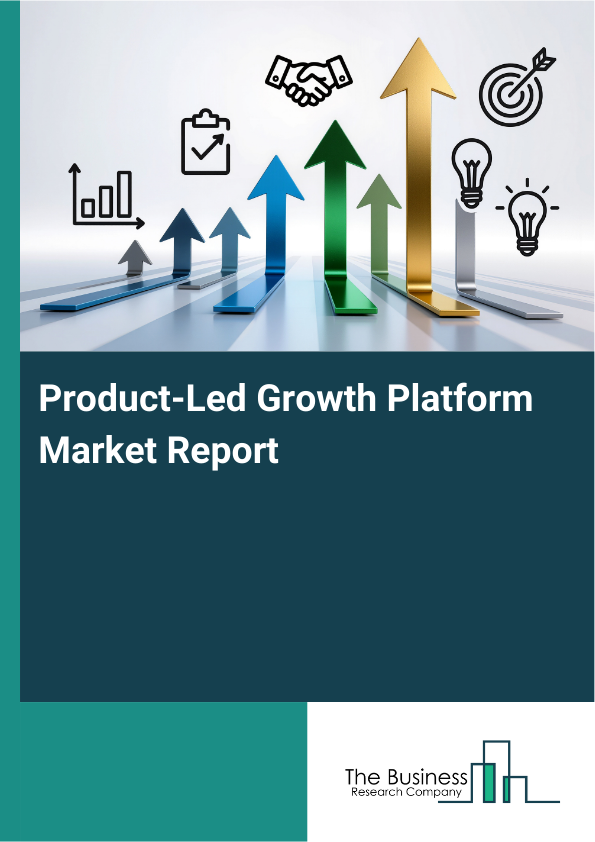 Product-Led Growth Platform Market Report

The Business
Research Company