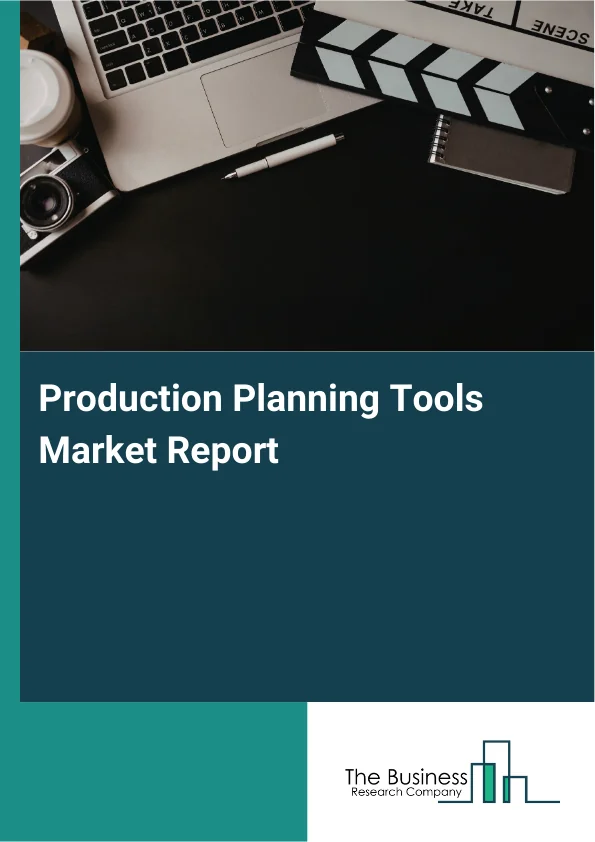 TAKE SCENE

Production Planning Tools Market Report

The Business
Research Company