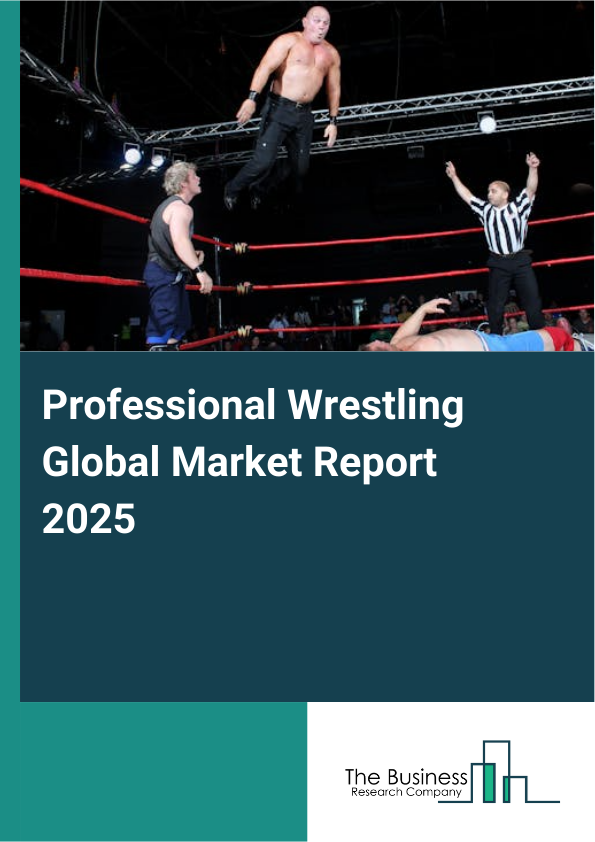 Professional Wrestling Global Market Report 2025

The Business
Research Company