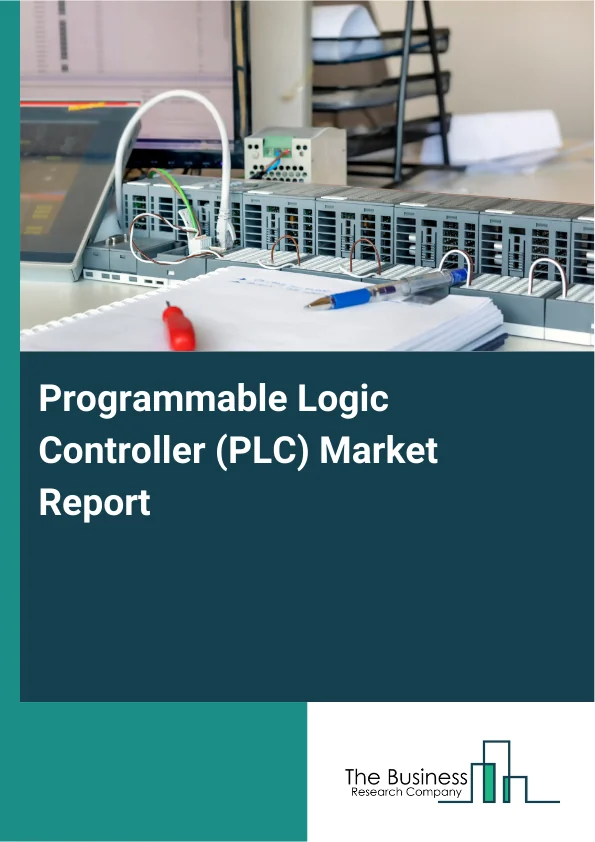 Programmable Logic Controller (PLC) Market Report

The Business
Research Company