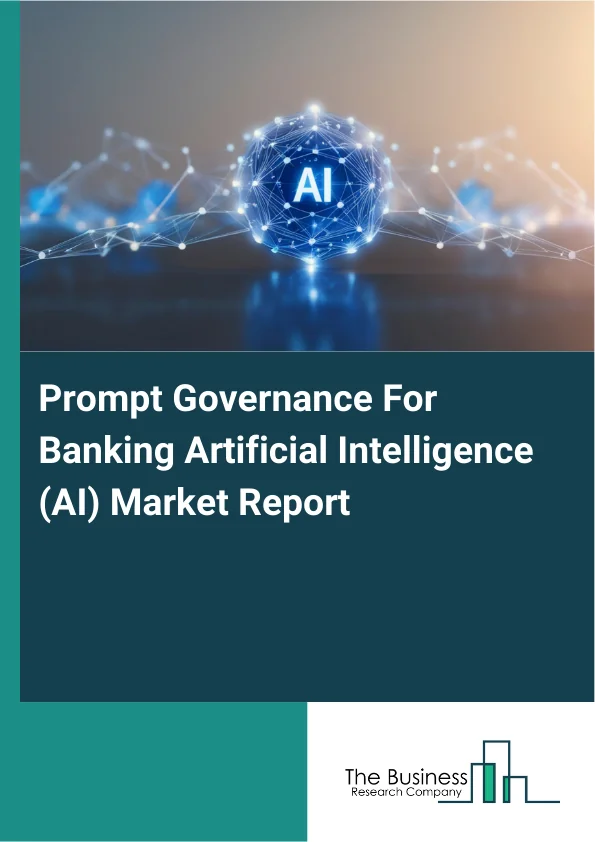 AI

Prompt Governance For Banking Artificial Intelligence (AI) Market Report

The Business
Research Company