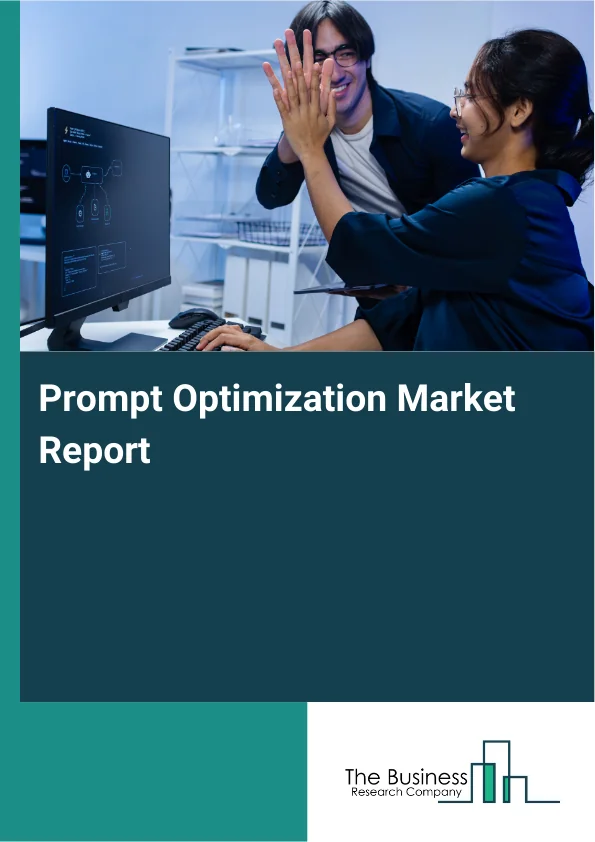 Prompt Optimization Market Report

The Business
Research Company