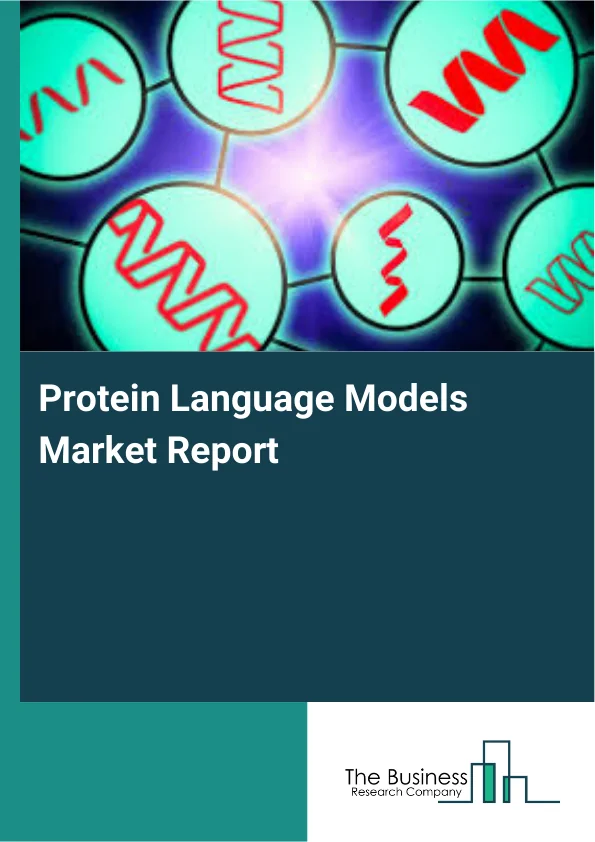 Protein Language Models Market Report

The Business
Research Company