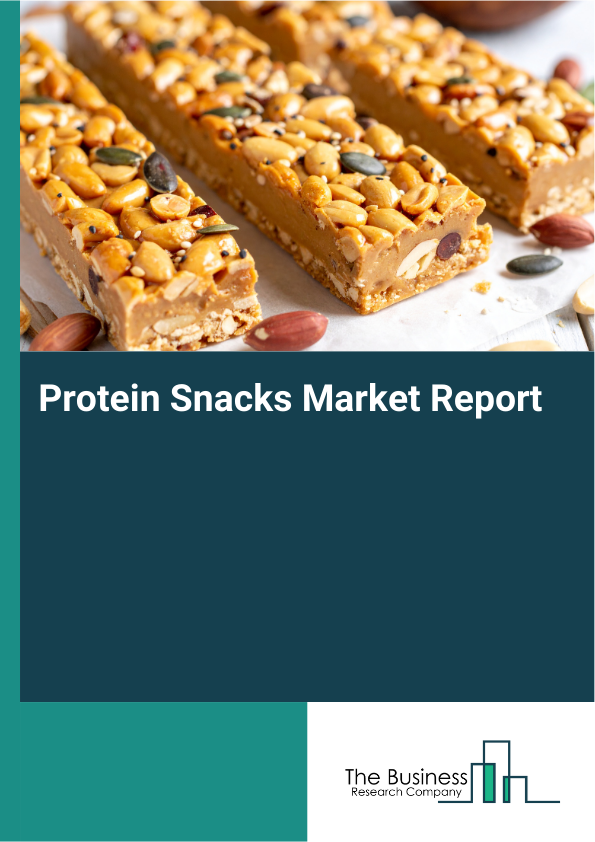 Protein Snacks Market Report

The Business
Research Company