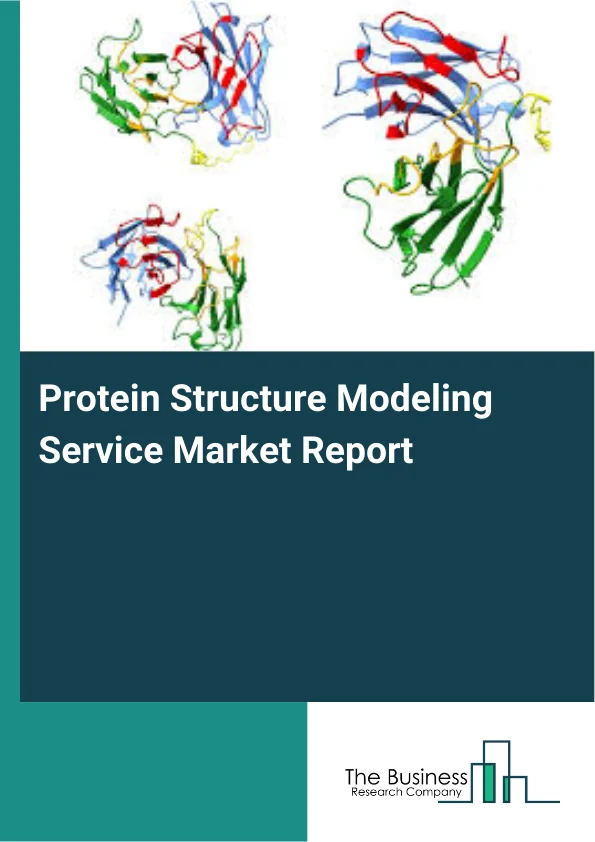 Protein Structure Modeling Service Market Report

The Business
Research Company