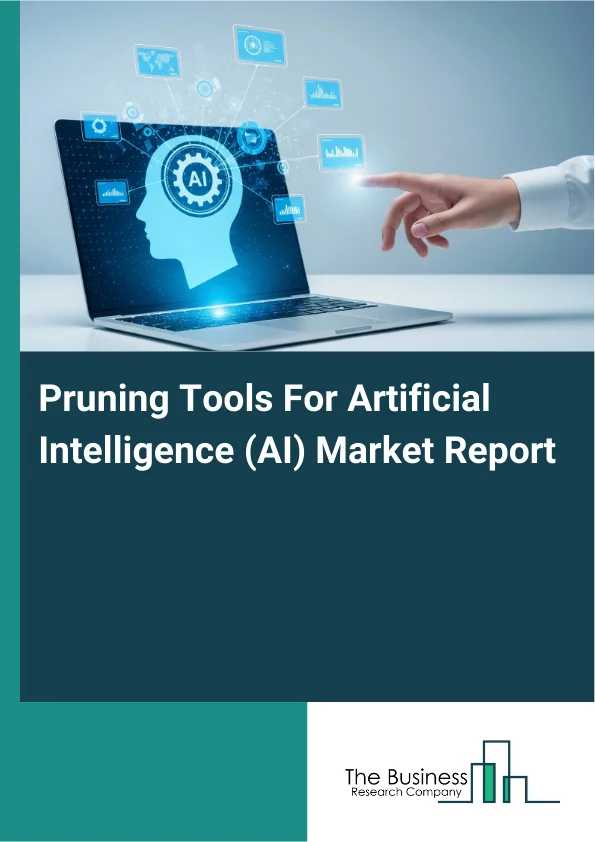 AI

Pruning Tools For Artificial Intelligence (AI) Market Report

The Business
Research Company