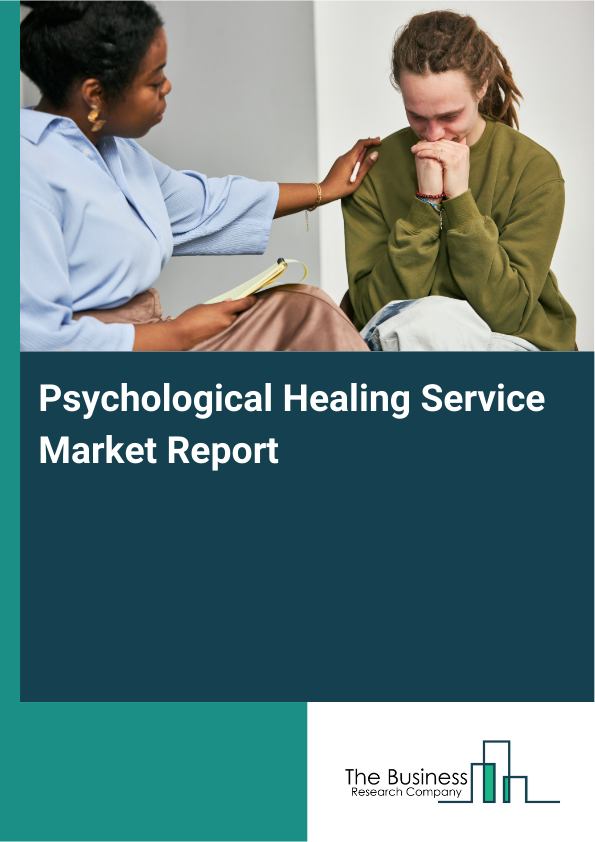 Psychological Healing Service Market Report

The Business
Research Company