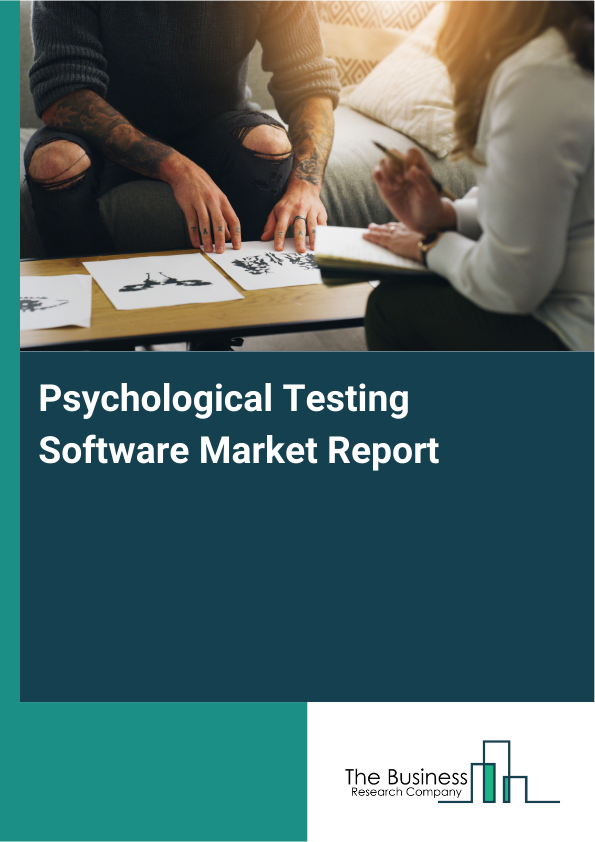 Psychological Testing Software Market Report

The Business
Research Company