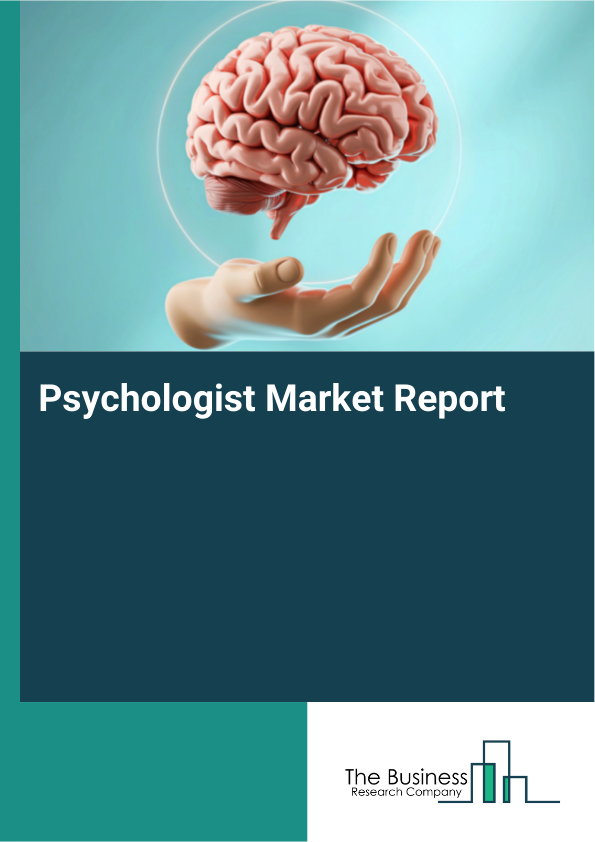 Psychologist Market Report

The Business
Research Company