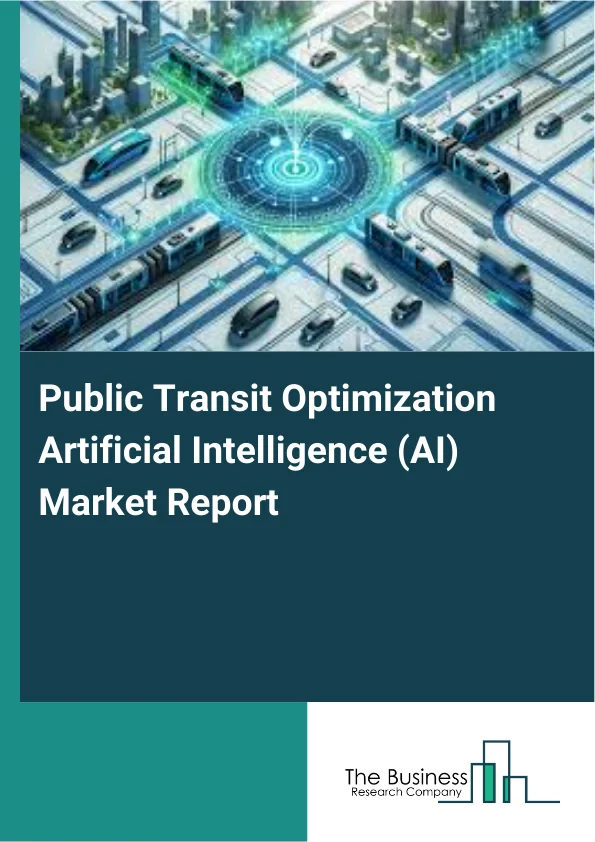 Public Transit Optimization Artificial Intelligence (AI) Market Report

The Business
Research Company