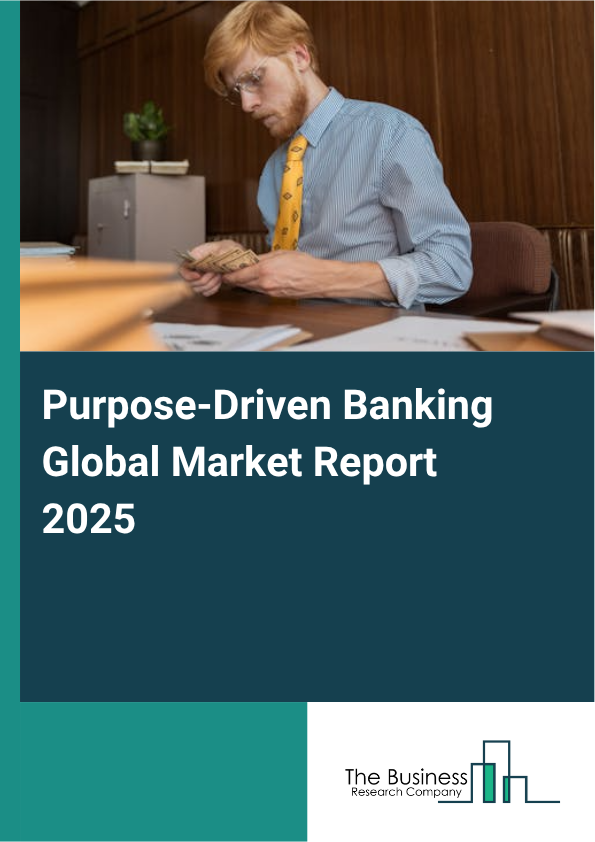 Purpose-Driven Banking Global Market Report 2025

The Business
Research Company