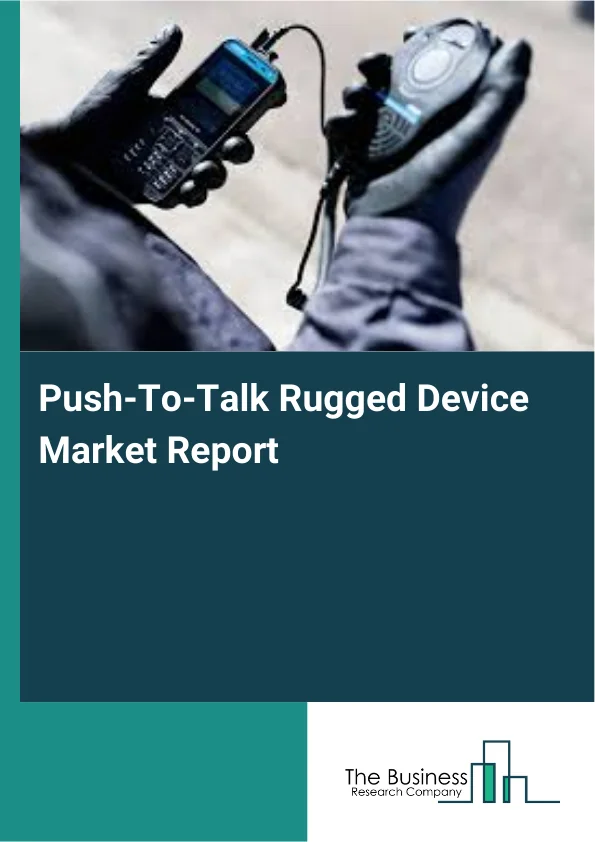 Push-To-Talk Rugged Device Market Report

The Business
Research Company