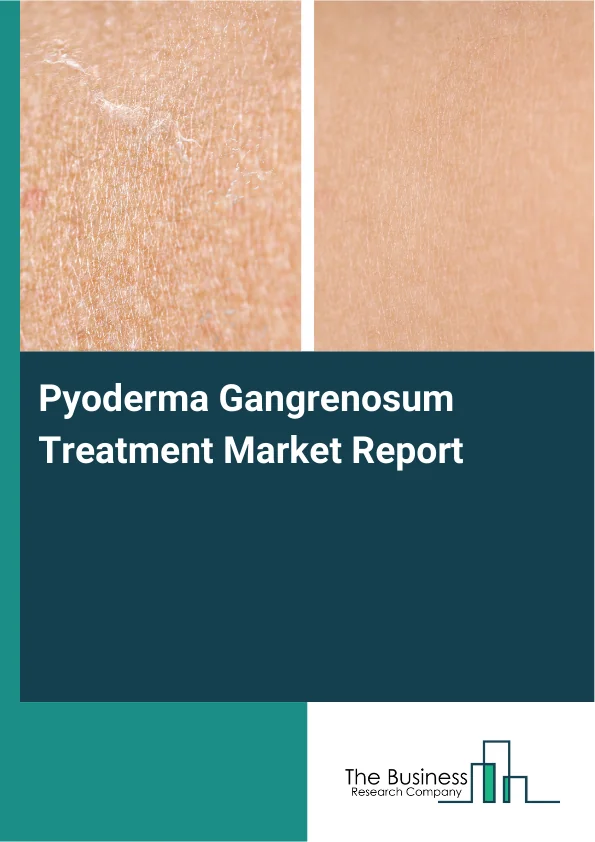 Pyoderma Gangrenosum Treatment Market Report

The Business
Research Company