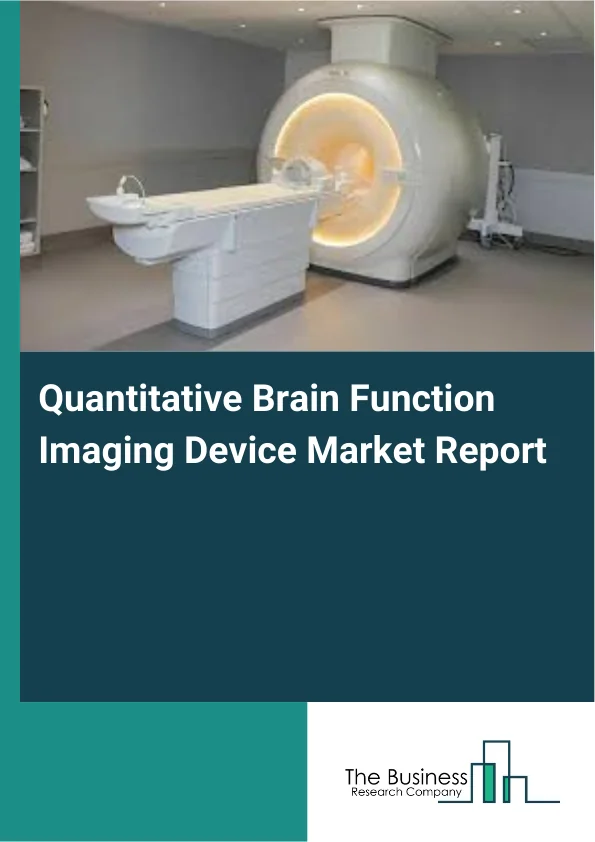 Quantitative Brain Function Imaging Device Market Report

The Business
Research Company