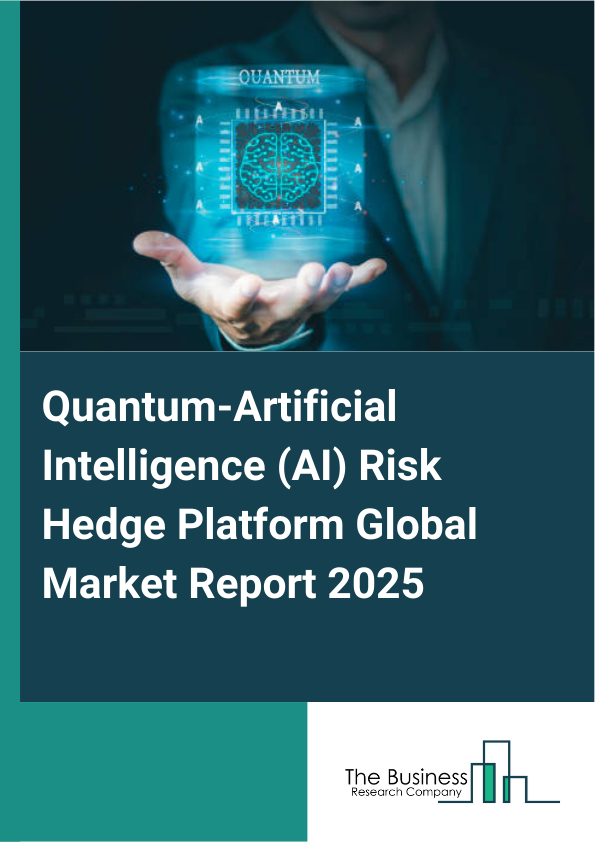 QUANTUM

Quantum-Artificial Intelligence (AI) Risk Hedge Platform Global Market Report 2025

The Business
Research Company