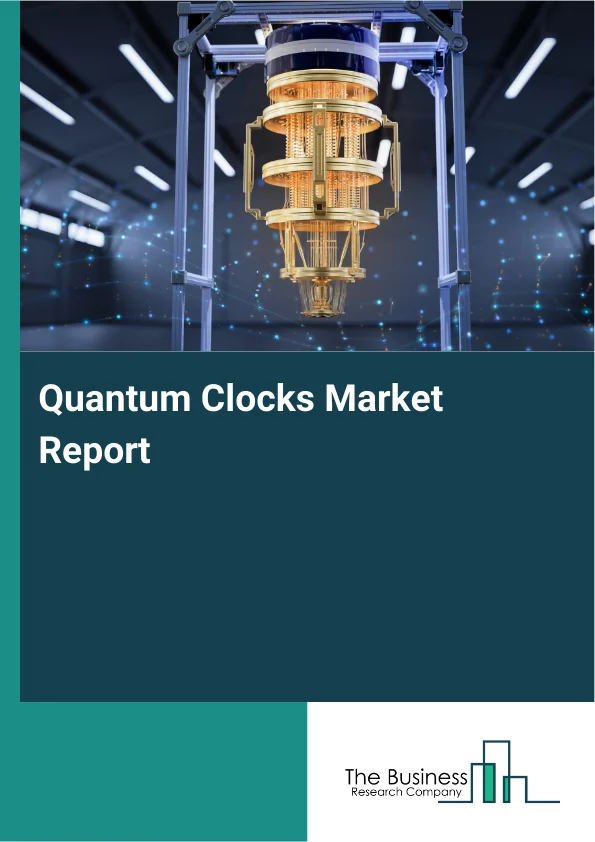 Quantum Clocks Market Report

The Business
Research Company