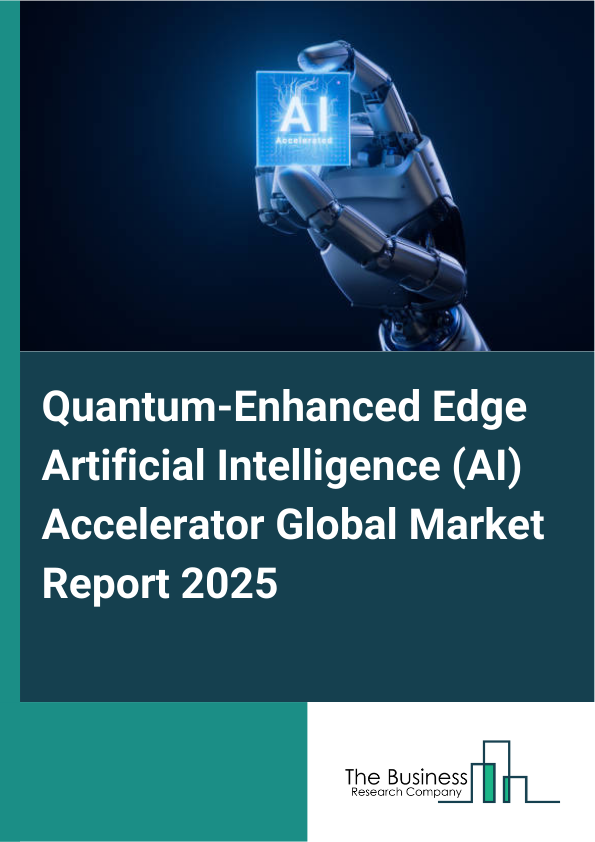 AI
Accelerated

Quantum-Enhanced Edge Artificial Intelligence (AI) Accelerator Global Market Report 2025

The Business
Research Company