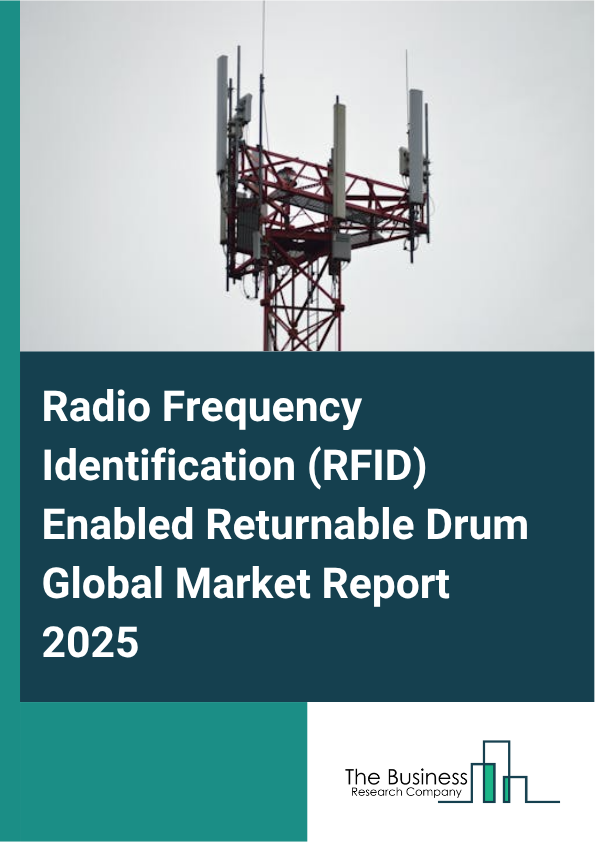 Radio Frequency Identification (RFID) Enabled Returnable Drum Global Market Report 2025

The Business
Research Company