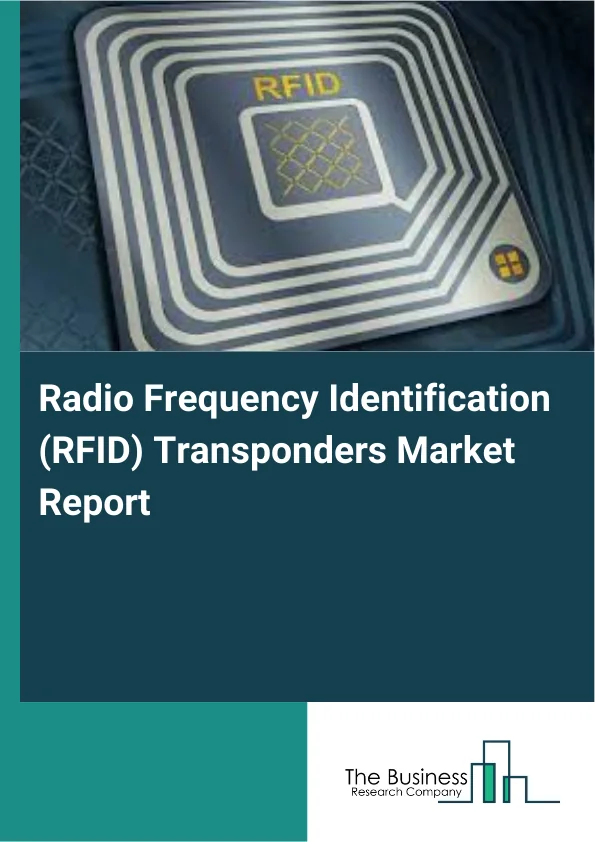 RFID

Radio Frequency Identification (RFID) Transponders Market Report

The Business
Research Company